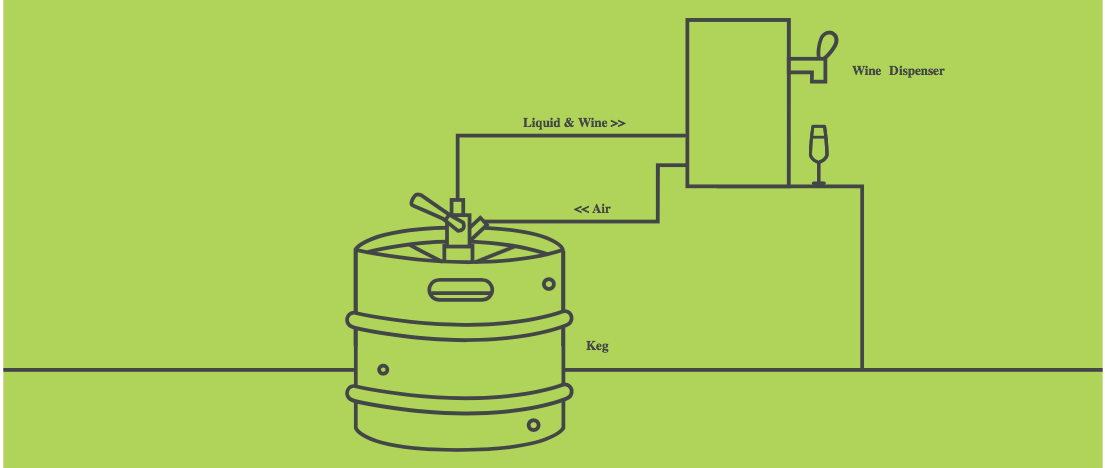 Wine Dispenser

Liquid & Wine >>

<< Air

Keg